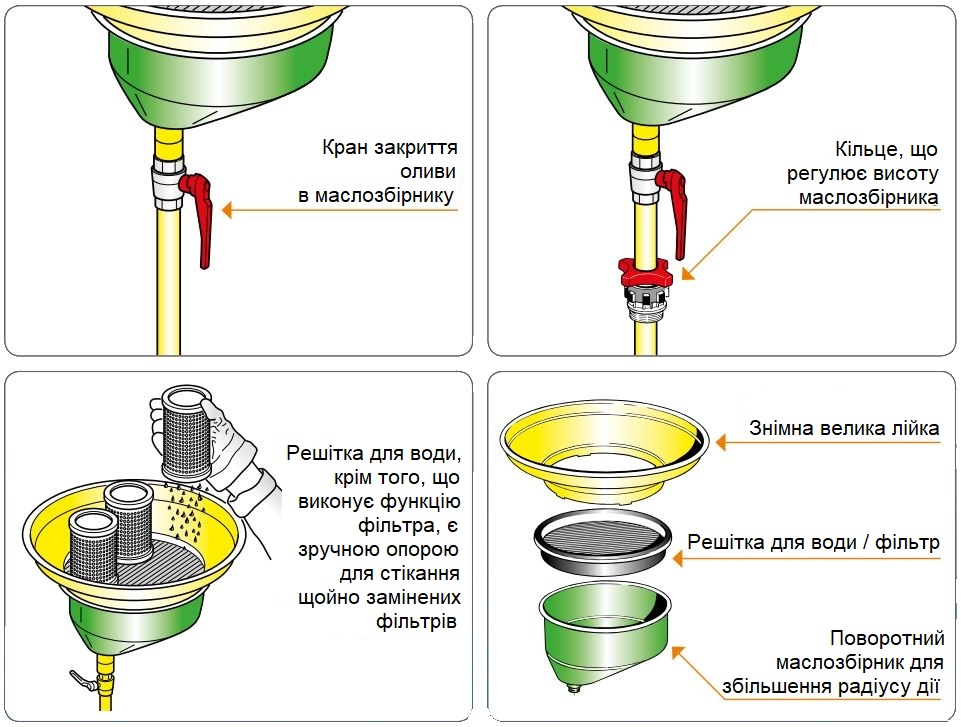 Кран закриття оливи в маслозбірнику

Кільце, що регулює висоту маслозбірника

Решітка для води, крім того, що виконує функцію фільтра, є зручною опорою для стікання щойно замінених фільтрів

Знімна велика лійка

Решітка для води / фільтр

Поворотний маслозбірник для збільшення радіусу дії